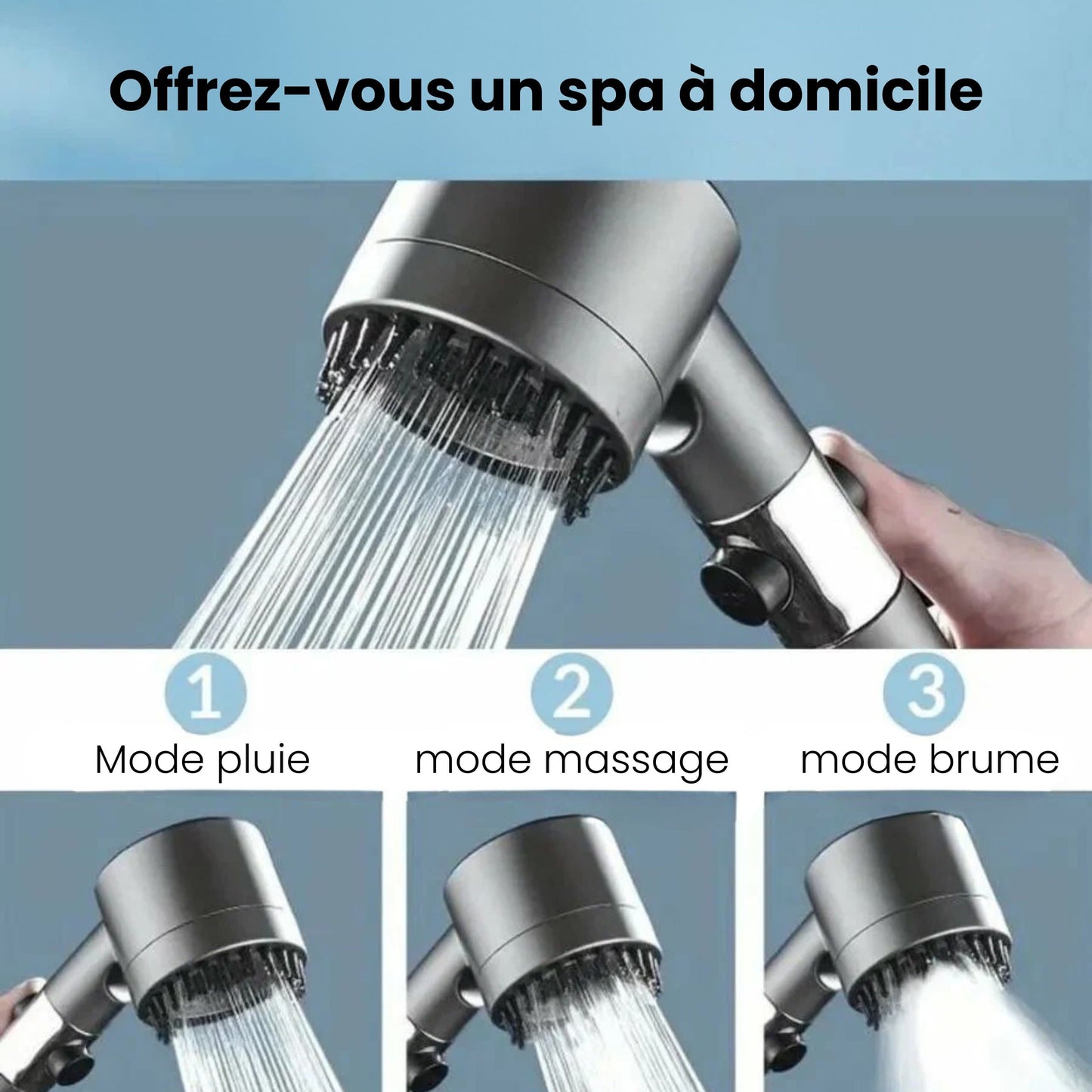 Offrez-vous un spa à domicile

1
Mode pluie

2
mode massage

3
mode brume